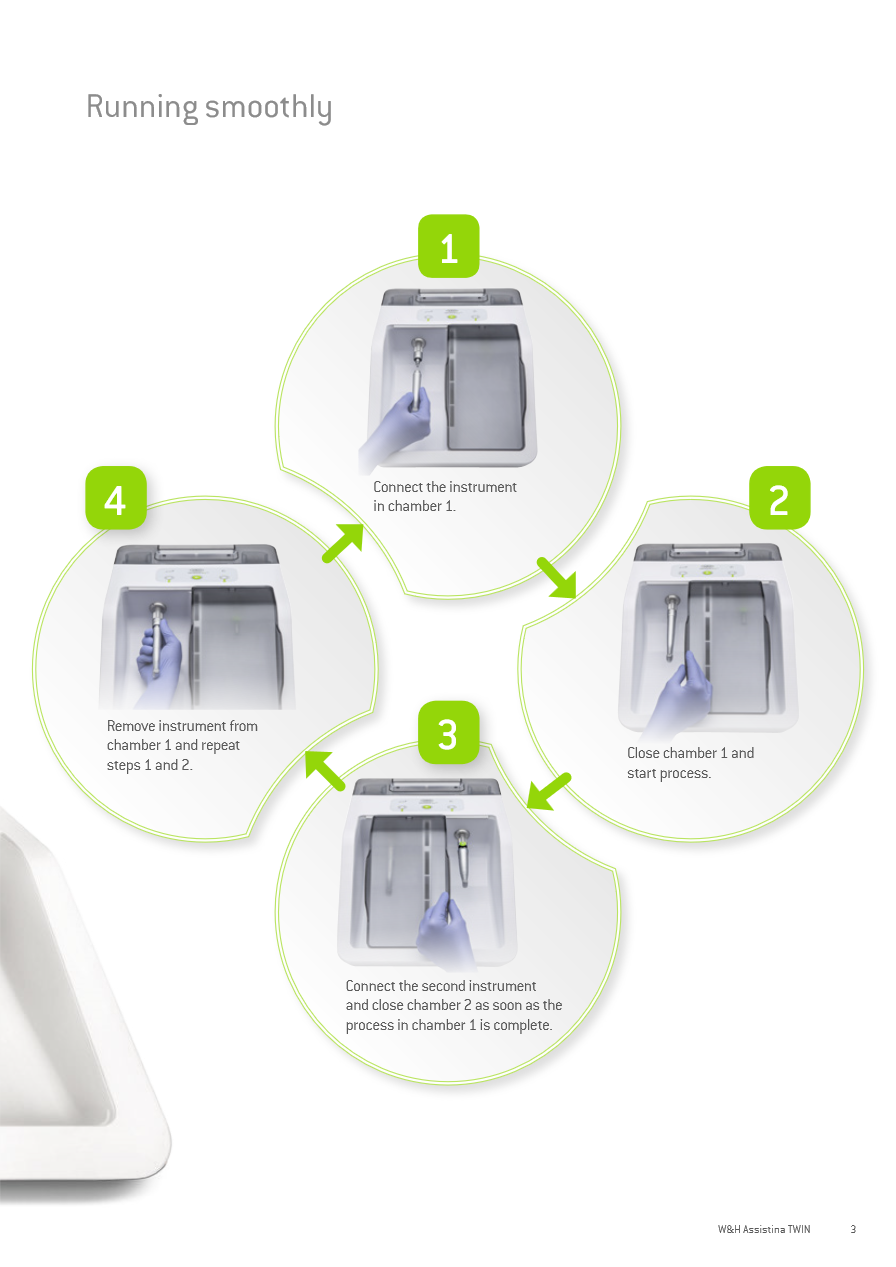 Running smoothly

1

Connect the instrument in chamber 1.

2

Close chamber 1 and start process.

3

Connect the second instrument and close chamber 2 as soon as the process in chamber 1 is complete.

4

Remove instrument from chamber 1 and repeat steps 1 and 2.

W&H Assistina TWIN 3